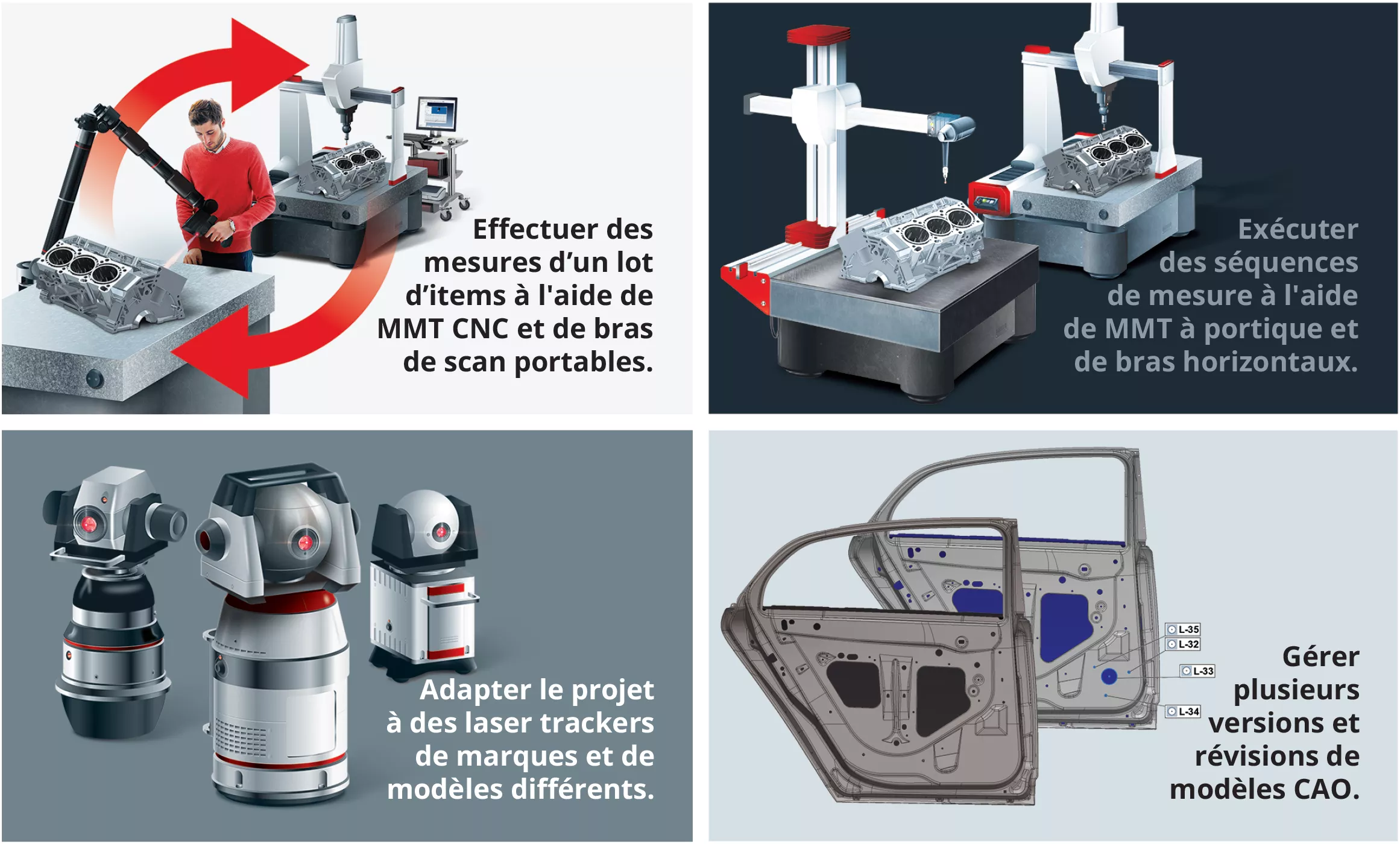 Effectuer des mesures d’un lot d’items à l'aide de MMT CNC et de bras de scan portables.

Exécuter des séquences de mesure à l'aide de MMT à portique et de bras horizontaux.

Adapter le projet à des laser trackers de marques et de modèles différents.

L-35
L-32
L-33
L-34

Gérer plusieurs versions et révisions de modèles CAO.